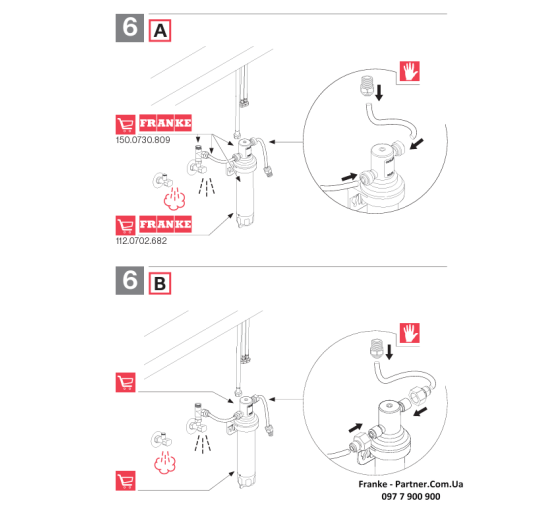 6 A

FRANKE
150.0730.809

FRANKE
112.0702.682

6 B

Franke - Partner.Com.Ua
097 7 900 900