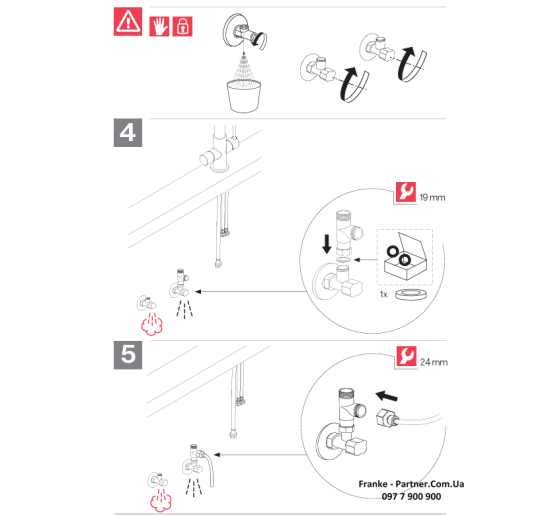 4

19 mm

1x

5

24 mm

Franke - Partner.Com.Ua
097 7 900 900