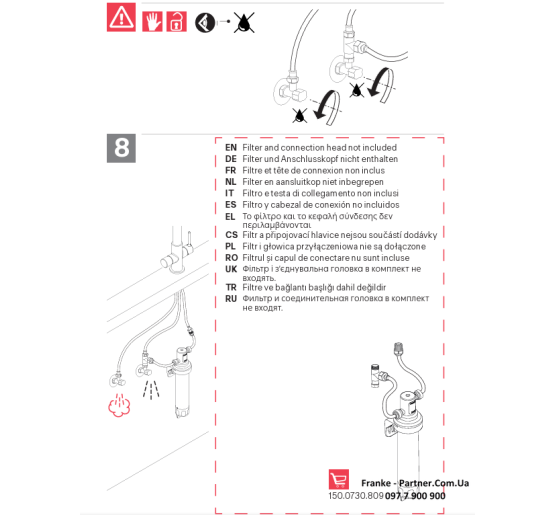 8

EN Filter and connection head not included
DE Filter und Anschlusskopf nicht enthalten
FR Filtre et tête de connexion non inclus
NL Filter en aansluitkop niet inbegrepen
IT Filtro e testa di collegamento non inclusi
ES Filtro y cabezal de conexión no incluidos
EL Το φίλτρο και το κεφαλή σύνδεσης δεν περιλαμβάνονται
CS Filtr a připojovací hlavice nejsou součástí dodávky
PL Filtr i głowica przyłączeniowa nie są dołączone
RO Filtrul și capul de conectare nu sunt incluse
UK Фільтр і з'єднувальна головка в комплект не входять.
TR Filtre ve bağlantı başlığı dahil değildir
RU Фильтр и соединительная головка в комплект не входят.

Franke - Partner.Com.Ua
150.0730.809 097 7 900 900