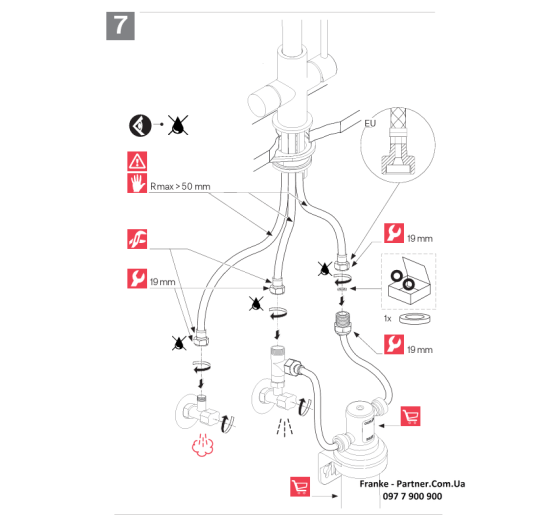 7

EU

Rmax > 50 mm

19 mm

19 mm

1x

19 mm

Franke - Partner.Com.Ua
097 7 900 900