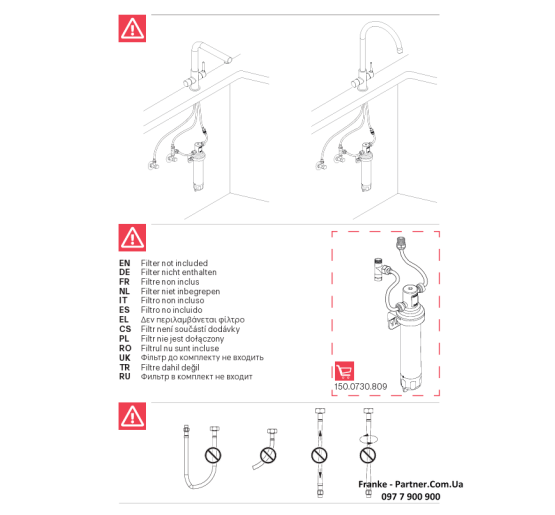 EN Filter not included
DE Filter nicht enthalten
FR Filtre non inclus
NL Filter niet inbegrepen
IT Filtro non incluso
ES Filtro no incluido
EL Δεν περιλαμβάνεται φίλτρο
CS Filtr není součástí dodávky
PL Filtr nie jest dołączony
RO Filtrul nu sunt incluse
UK Фільтр до комплекту не входить
TR Filtre dahil değil
RU Фильтр в комплект не входит

150.0730.809

Franke - Partner.Com.Ua
097 7 900 900